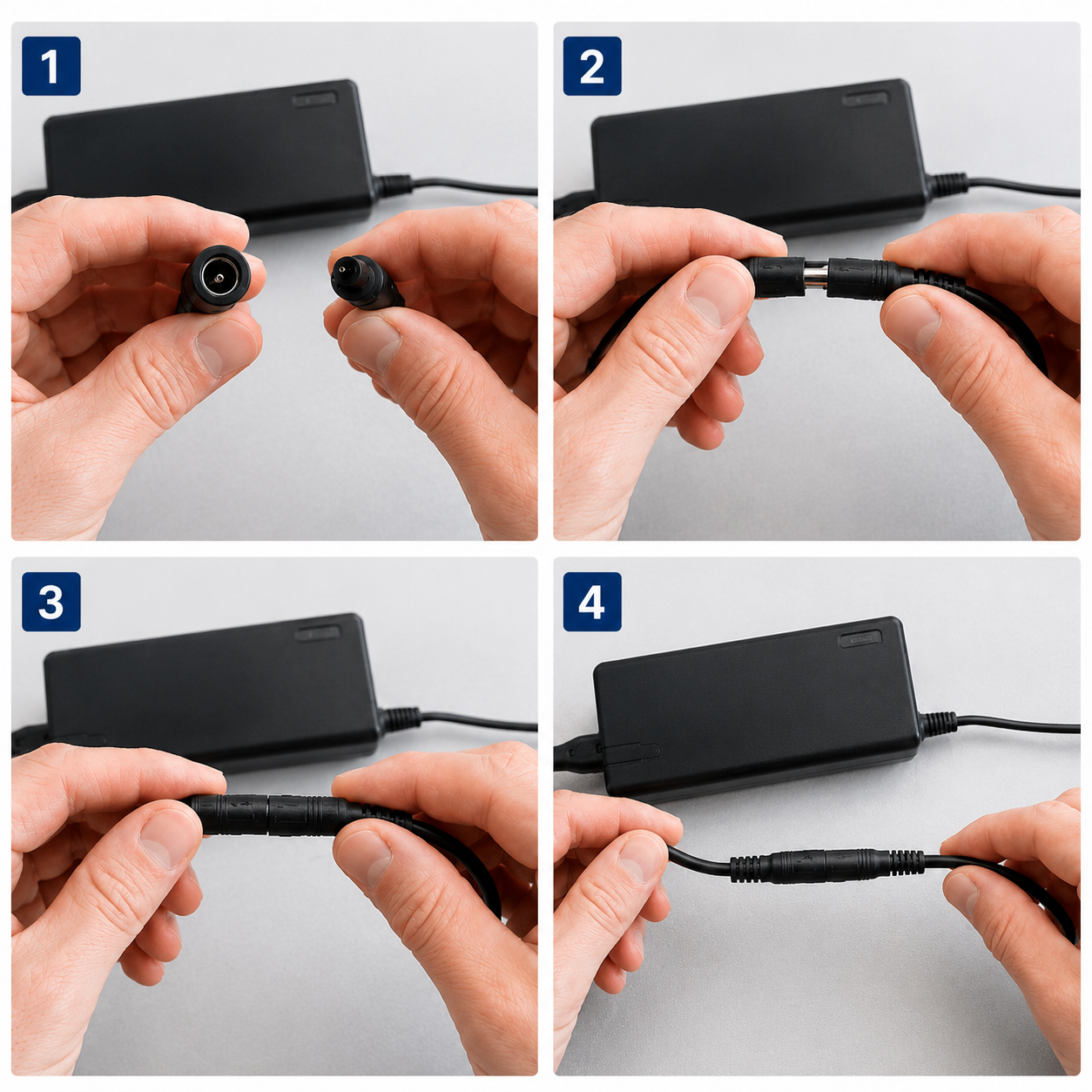 1

2

3

4